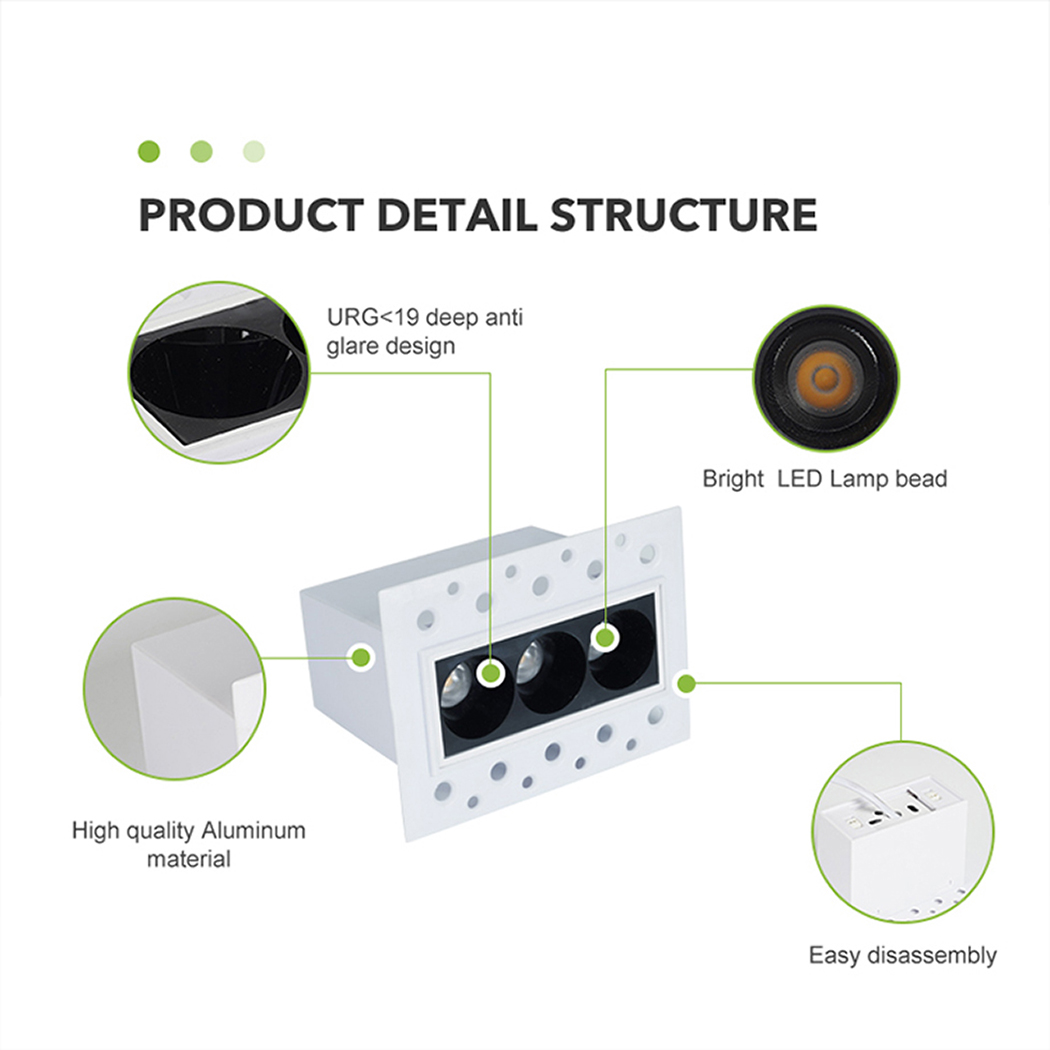 PRODUCT DETAIL STRUCTURE

URG<19 deep anti glare design

Bright  LED Lamp bead

High quality Aluminum material

Easy disassembly