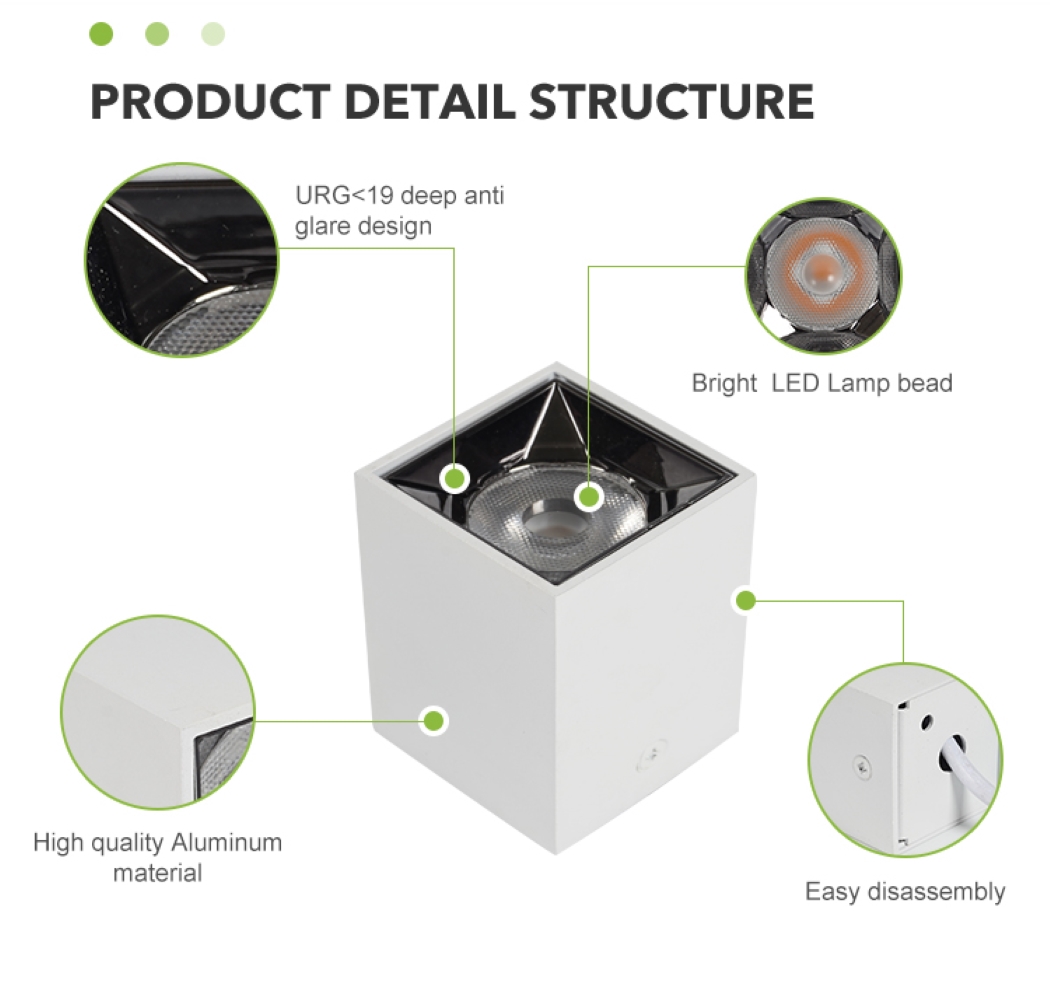 PRODUCT DETAIL STRUCTURE

URG<19 deep anti glare design

Bright LED Lamp bead

High quality Aluminum material

Easy disassembly