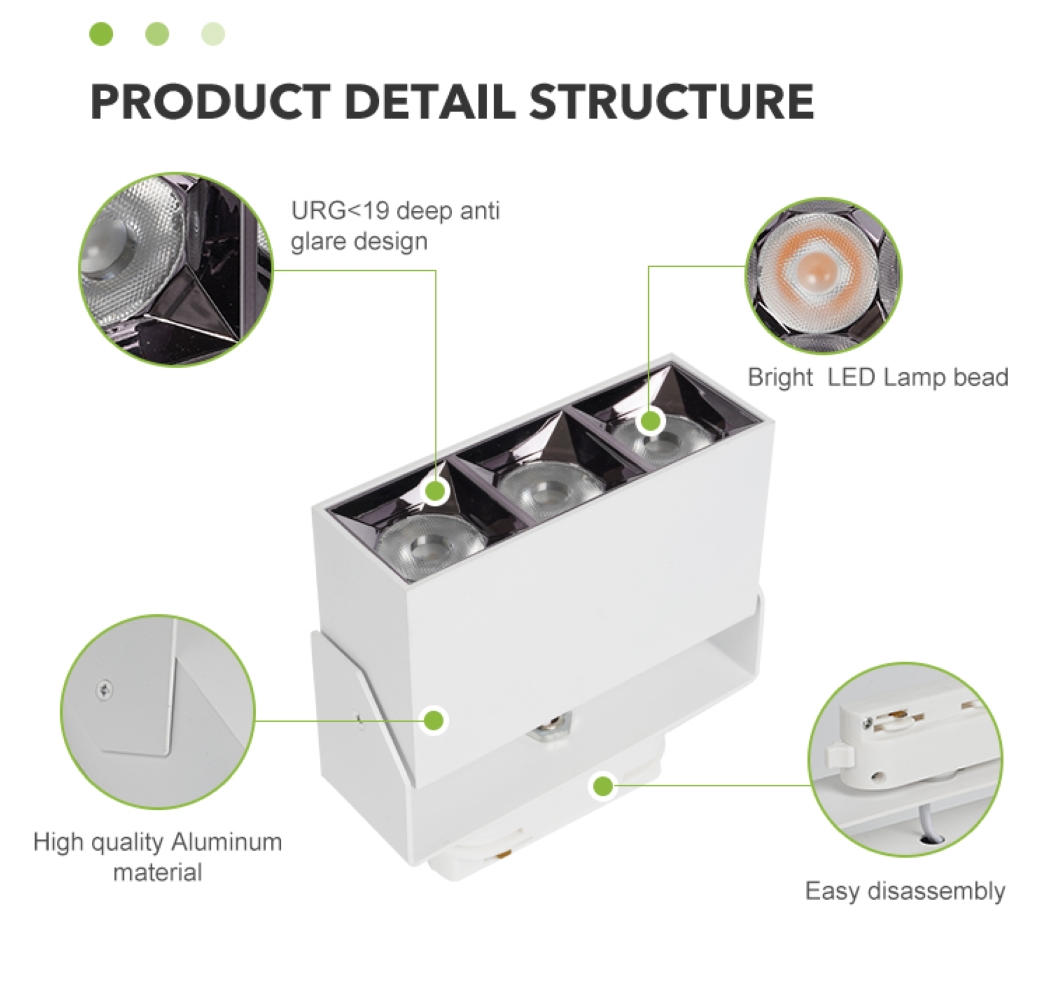 PRODUCT DETAIL STRUCTURE

URG<19 deep anti glare design

Bright  LED Lamp bead

High quality Aluminum material

Easy disassembly