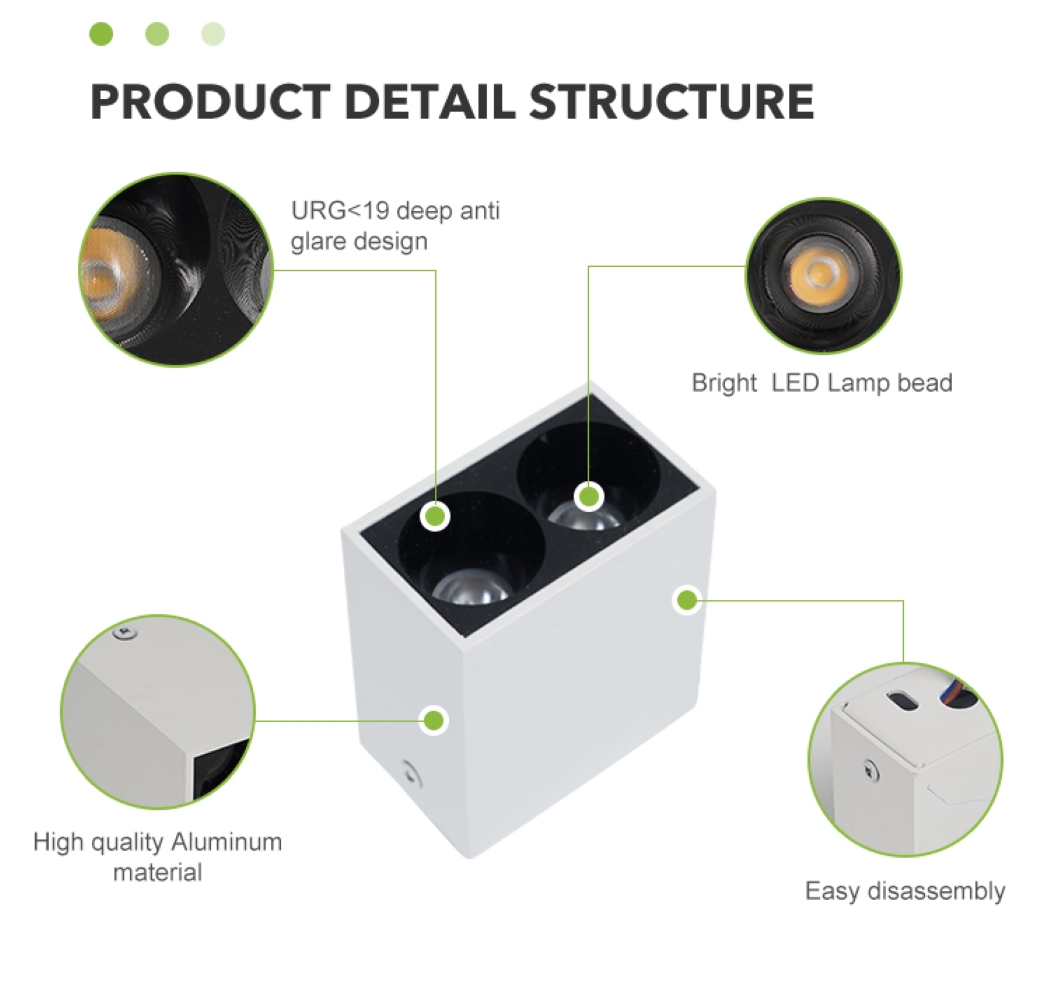 PRODUCT DETAIL STRUCTURE

URG<19 deep anti glare design

Bright LED Lamp bead

High quality Aluminum material

Easy disassembly