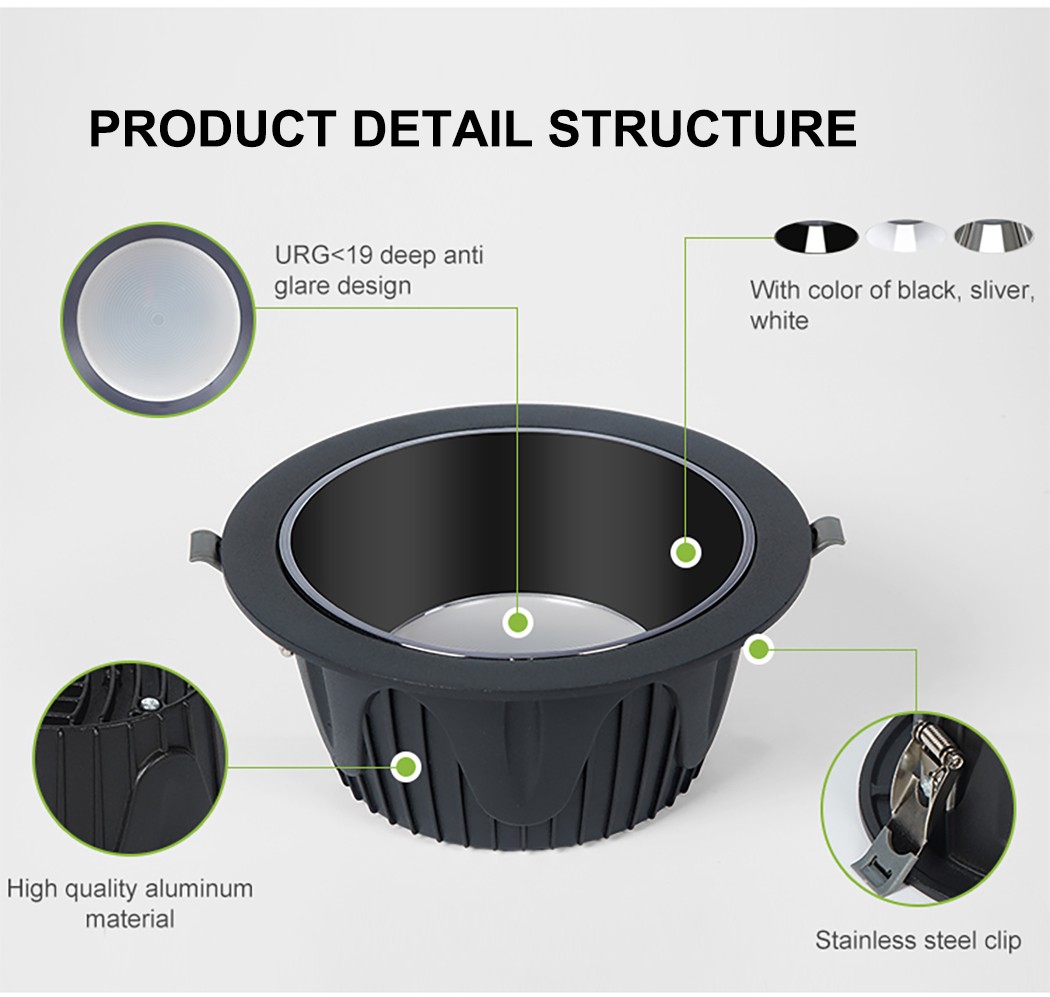 PRODUCT DETAIL STRUCTURE

URG<19 deep anti glare design

With color of black, sliver, white

High quality aluminum material

Stainless steel clip