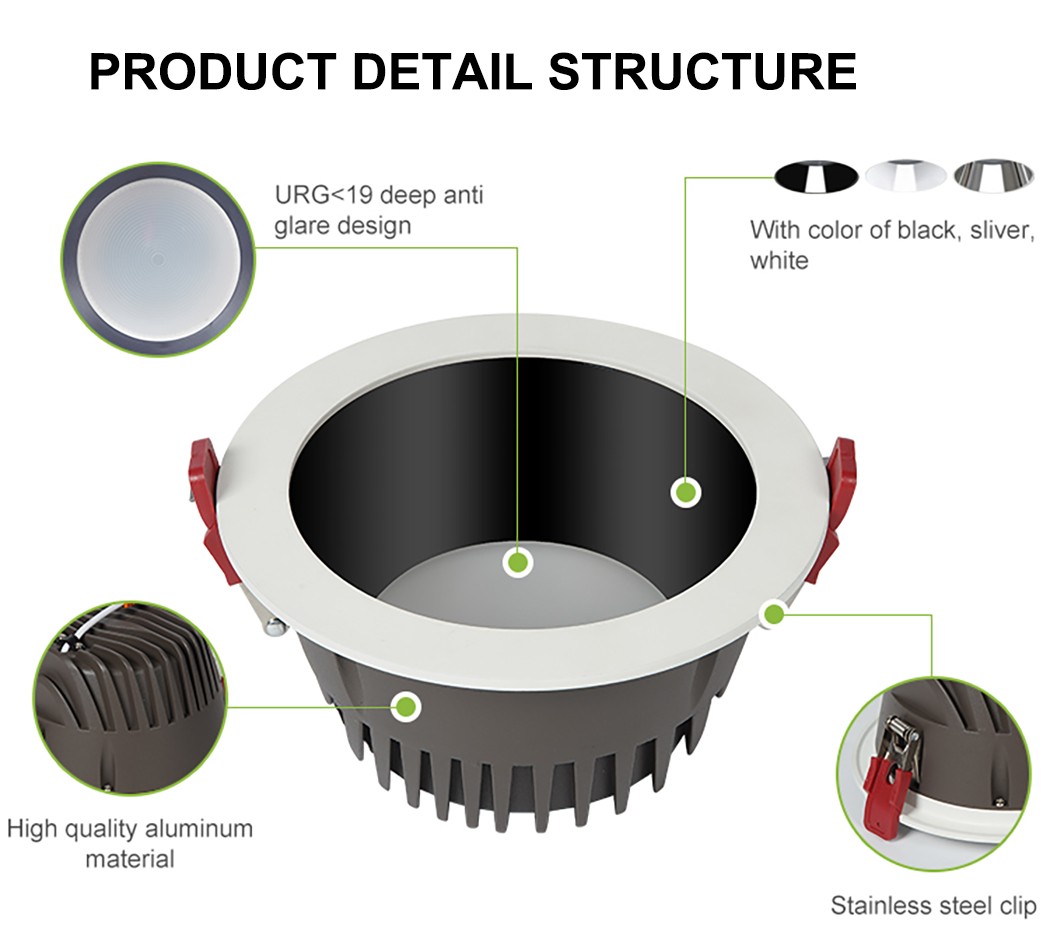 PRODUCT DETAIL STRUCTURE

URG<19 deep anti glare design

With color of black, sliver, white

High quality aluminum material

Stainless steel clip