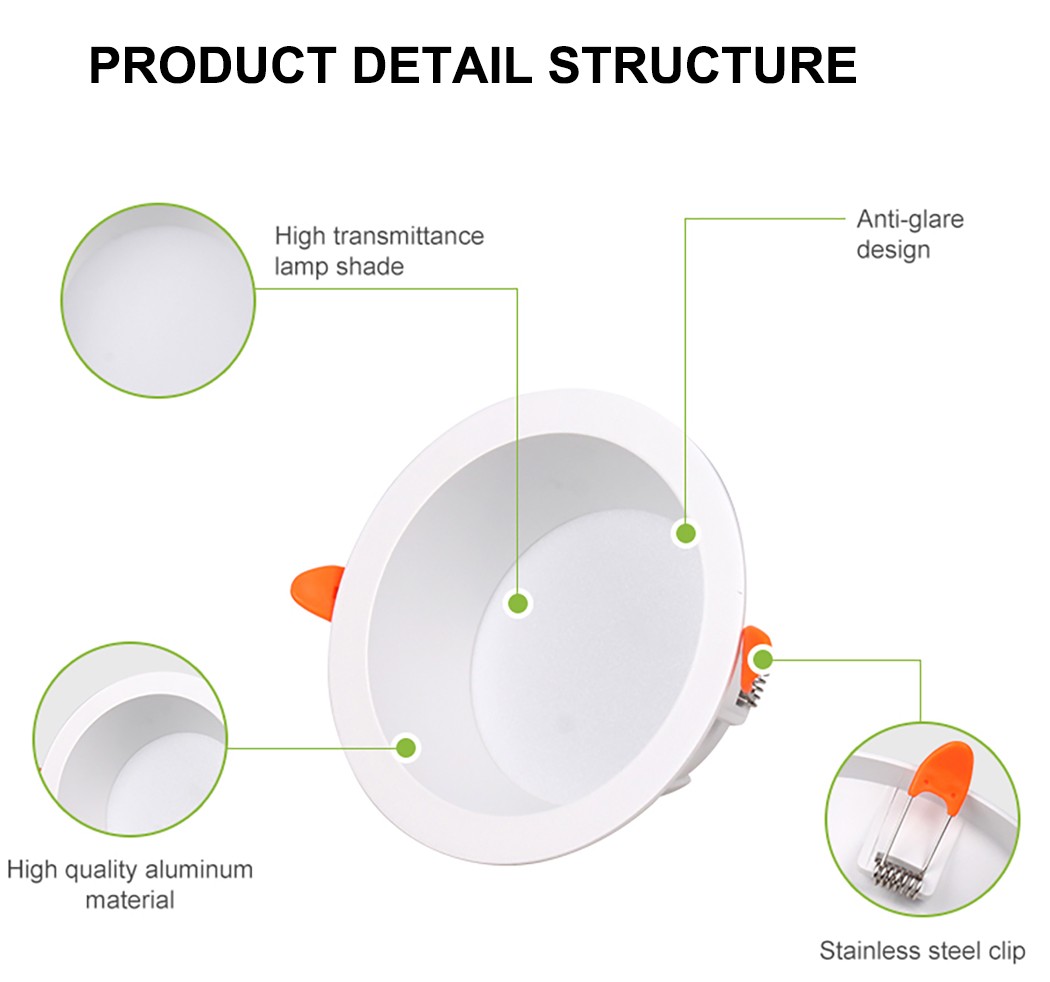 PRODUCT DETAIL STRUCTURE

High transmittance lamp shade

Anti-glare design

High quality aluminum material

Stainless steel clip