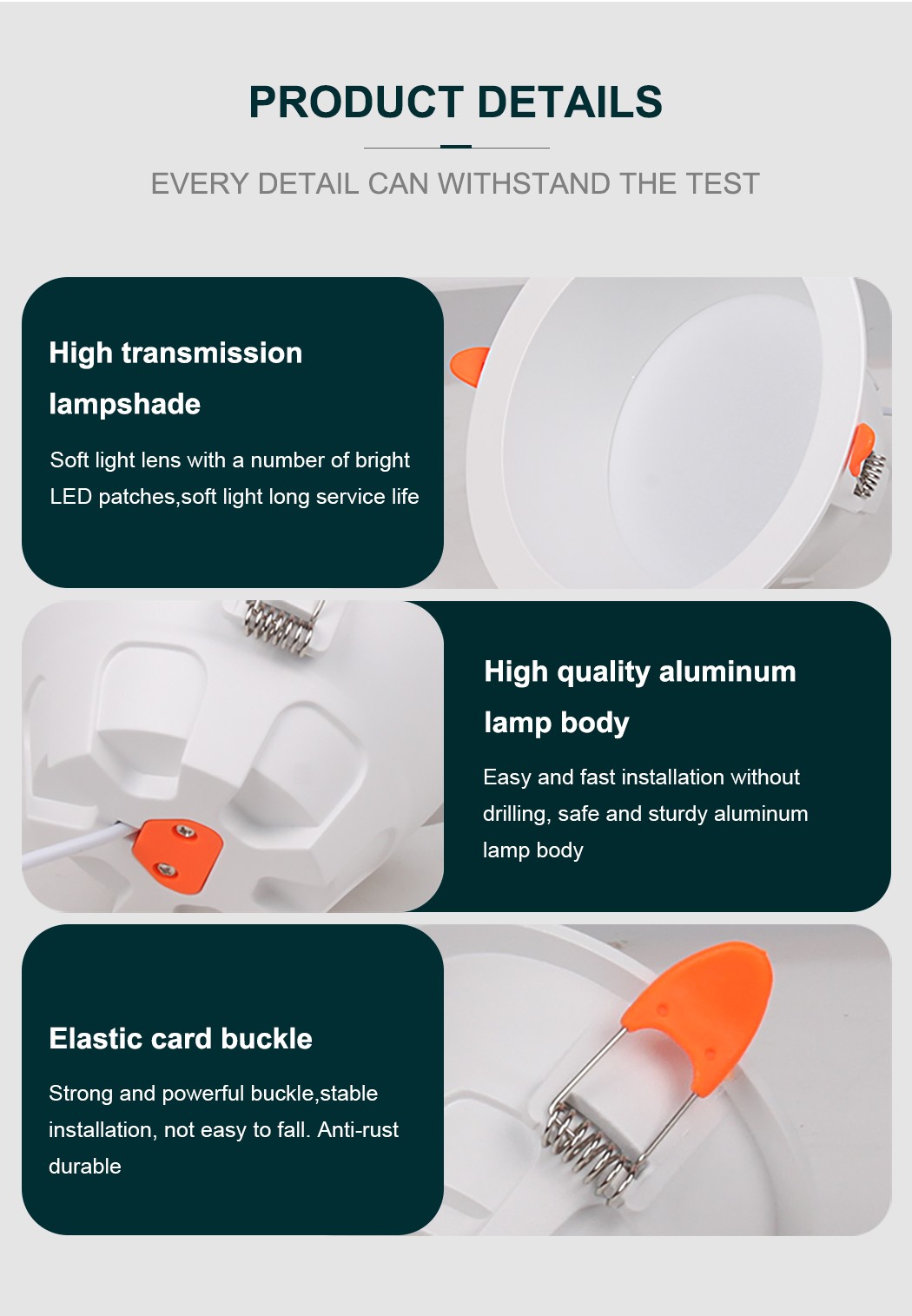 PRODUCT DETAILS

EVERY DETAIL CAN WITHSTAND THE TEST

High transmission lampshade

Soft light lens with a number of bright LED patches,soft light long service life

High quality aluminum lamp body

Easy and fast installation without drilling, safe and sturdy aluminum lamp body

Elastic card buckle

Strong and powerful buckle,stable installation, not easy to fall. Anti-rust durable