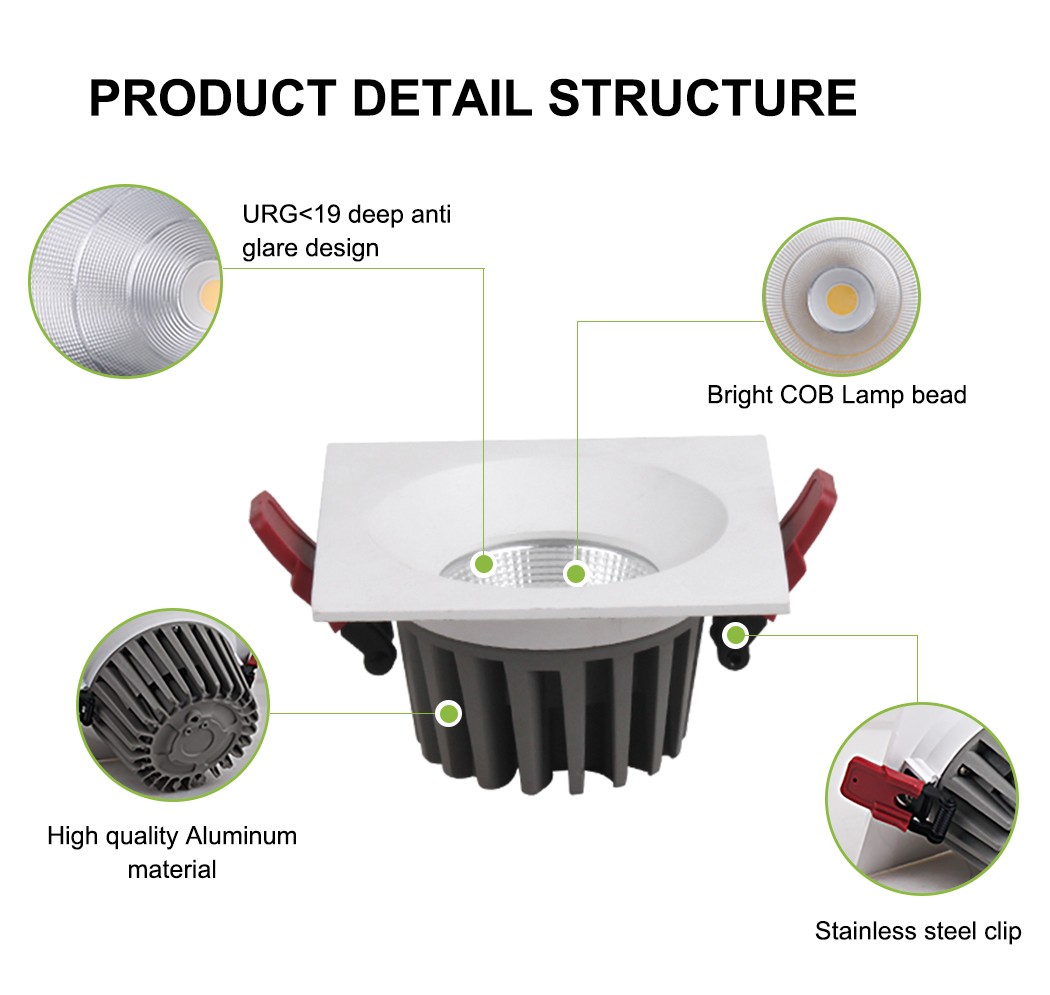 PRODUCT DETAIL STRUCTURE

URG<19 deep anti glare design

Bright COB Lamp bead

High quality Aluminum material

Stainless steel clip