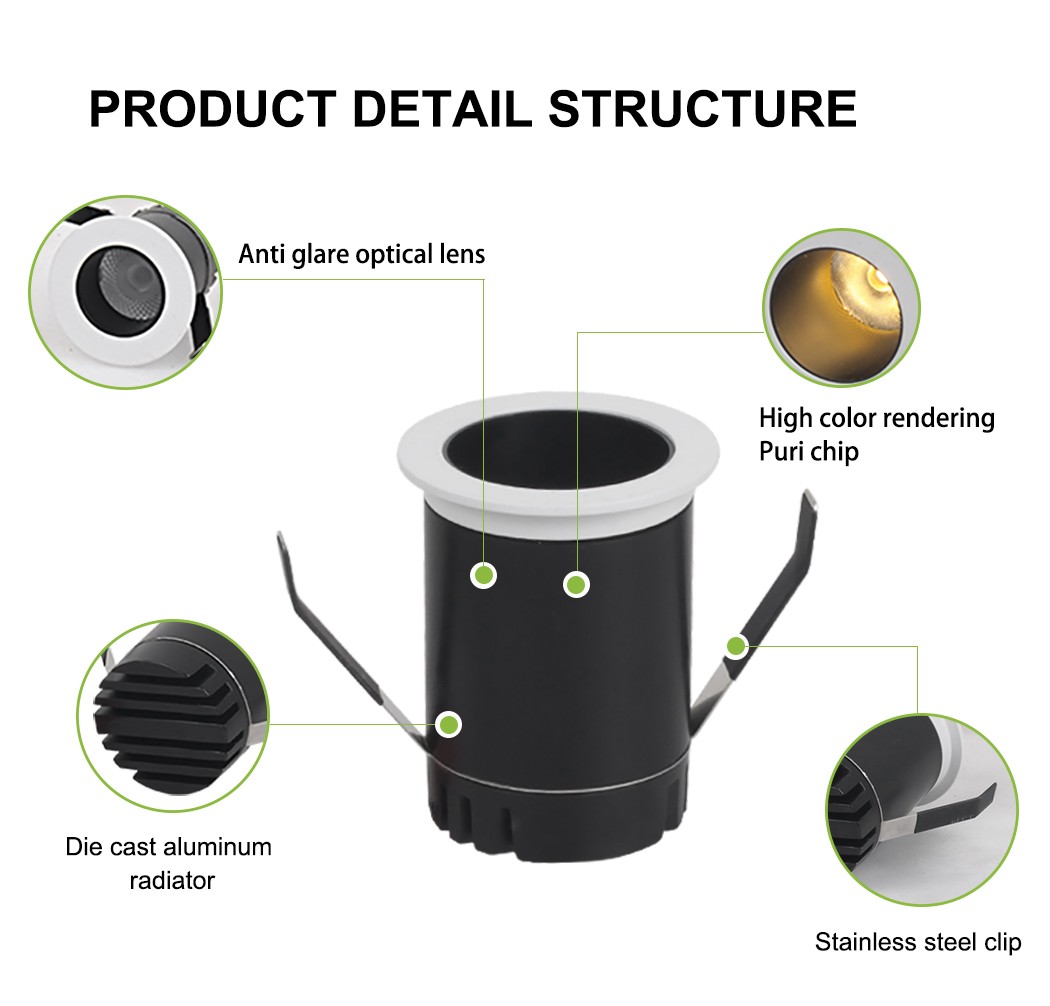 PRODUCT DETAIL STRUCTURE

Anti glare optical lens

High color rendering Puri chip

Die cast aluminum radiator

Stainless steel clip