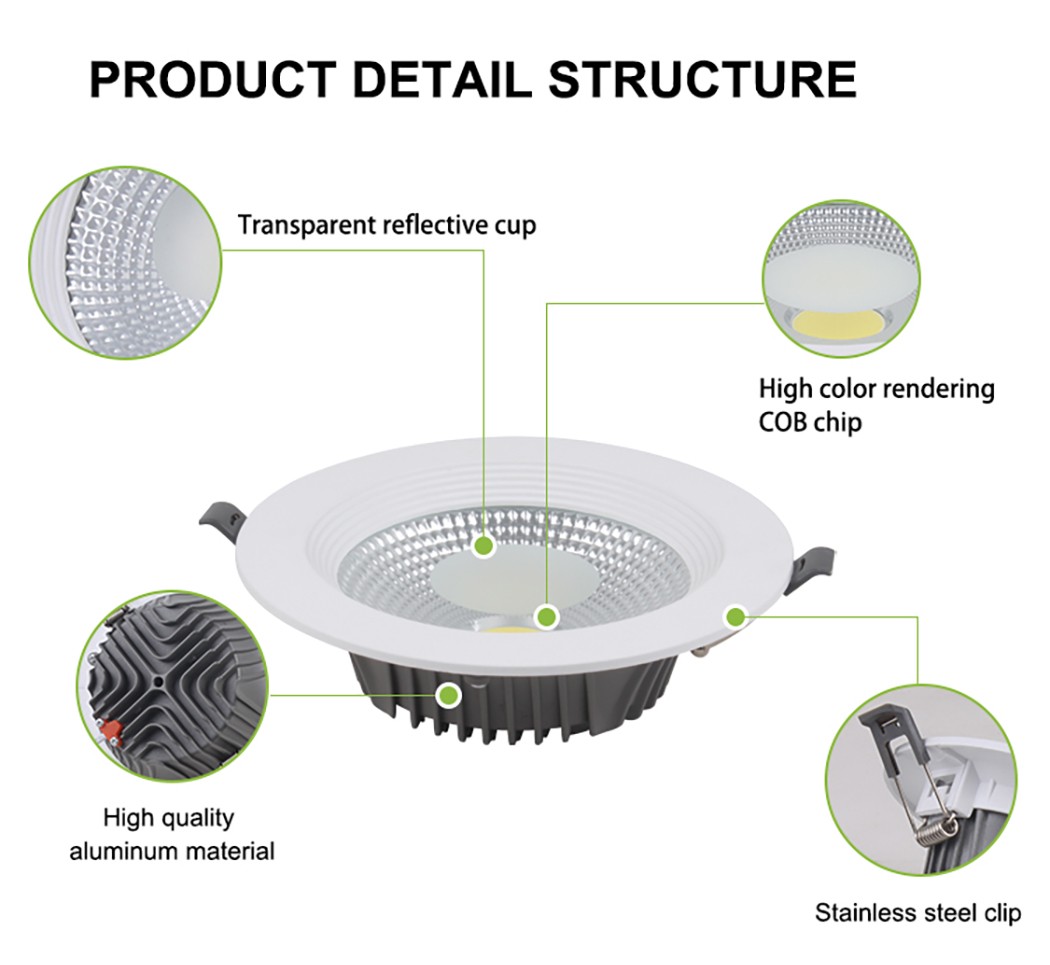 PRODUCT DETAIL STRUCTURE

Transparent reflective cup

High color rendering COB chip

High quality aluminum material

Stainless steel clip